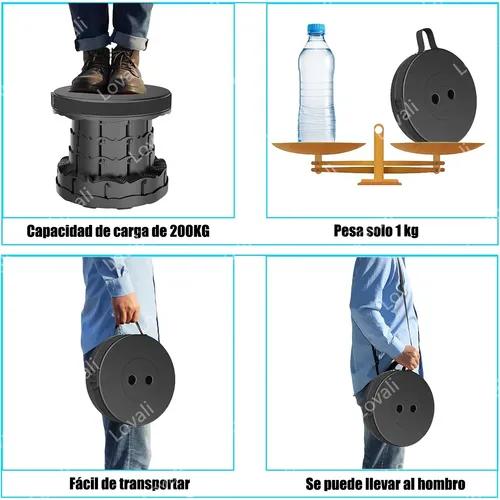 Capacidad de carga de 200KG

Pesa solo 1 kg

Fácil de transportar

Se puede llevar al hombro

Lovali